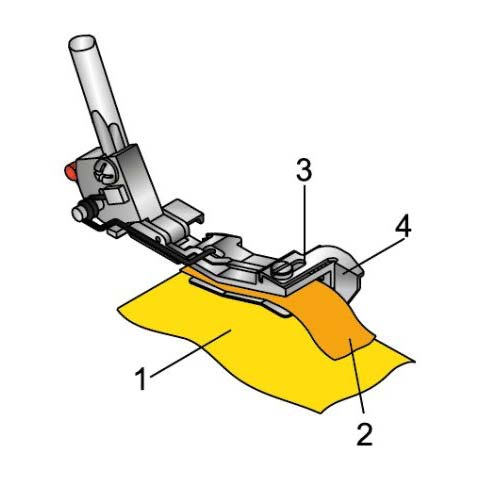 3
4
1
2